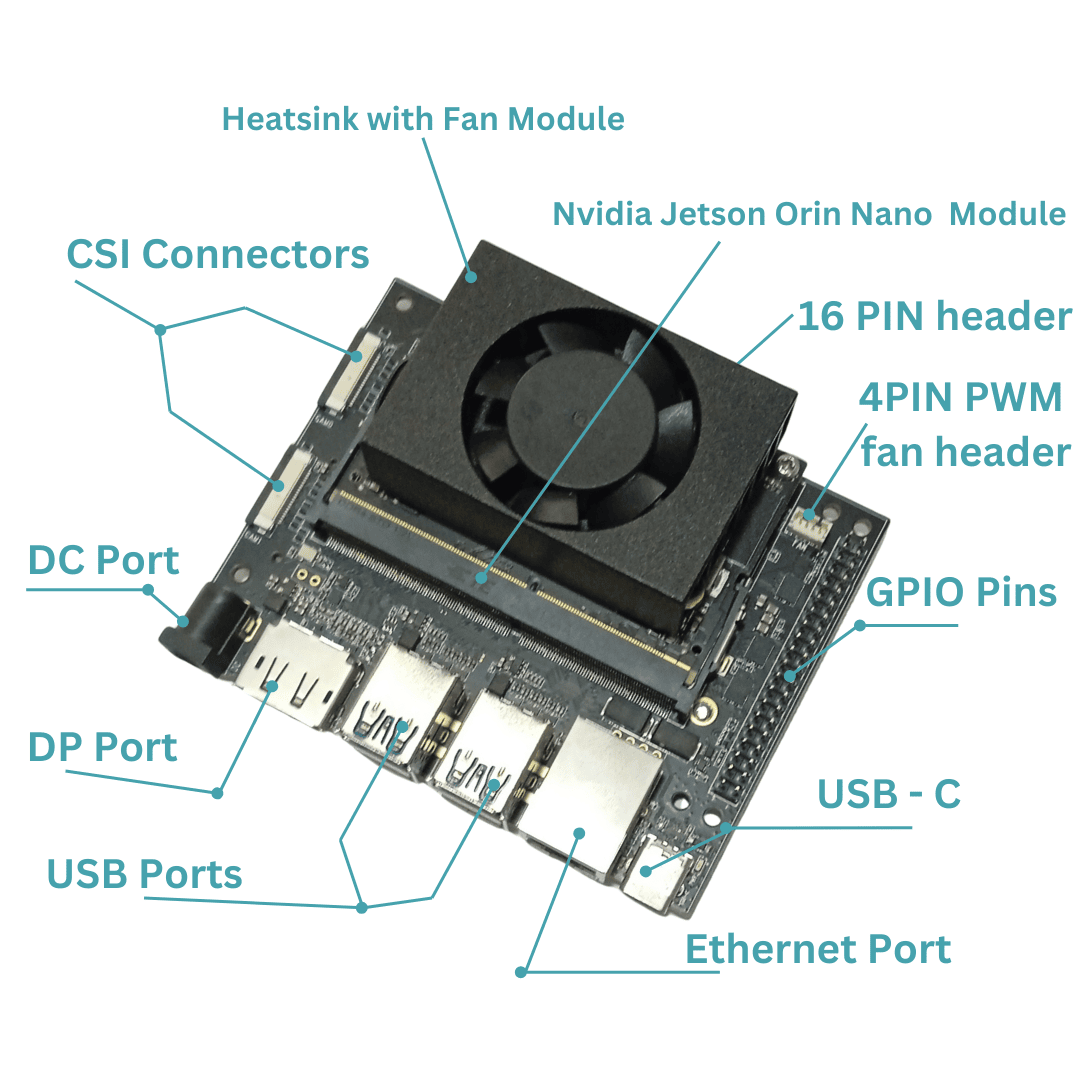 Heatsink with Fan Module

Nvidia Jetson Orin Nano Module

CSI Connectors

16 PIN header

4PIN PWM fan header

DC Port

GPIO Pins

DP Port

USB - C

USB Ports

Ethernet Port